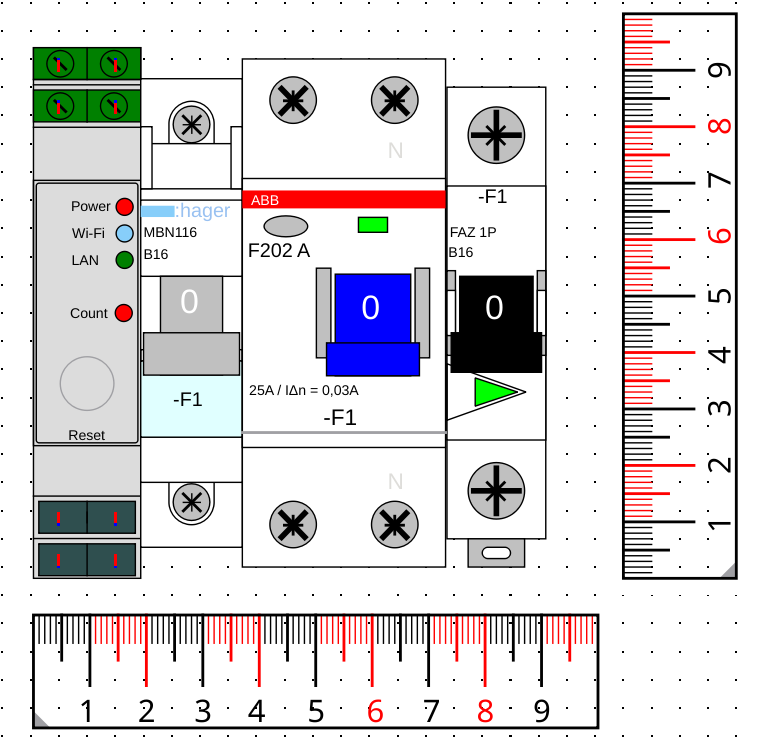 Power
Wi-Fi
LAN
Count
Reset

:hager
MBN116
B16
0
-F1

N
ABB
F202 A
0
25A / IΔn = 0,03A
-F1
N

-F1
FAZ 1P
B16
0

9
8
7
6
5
4
3
2
1

1 2 3 4 5 6 7 8 9